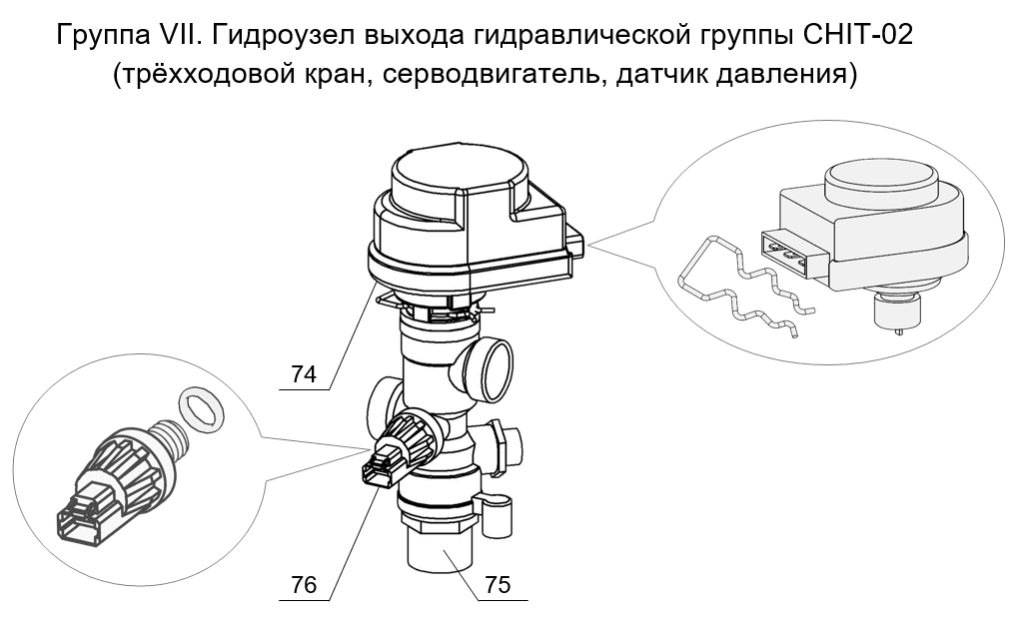 Группа VII. Гидроузел выхода гидравлической группы CHIT-02 (трёхходовой кран, серводвигатель, датчик давления)

74

76

75